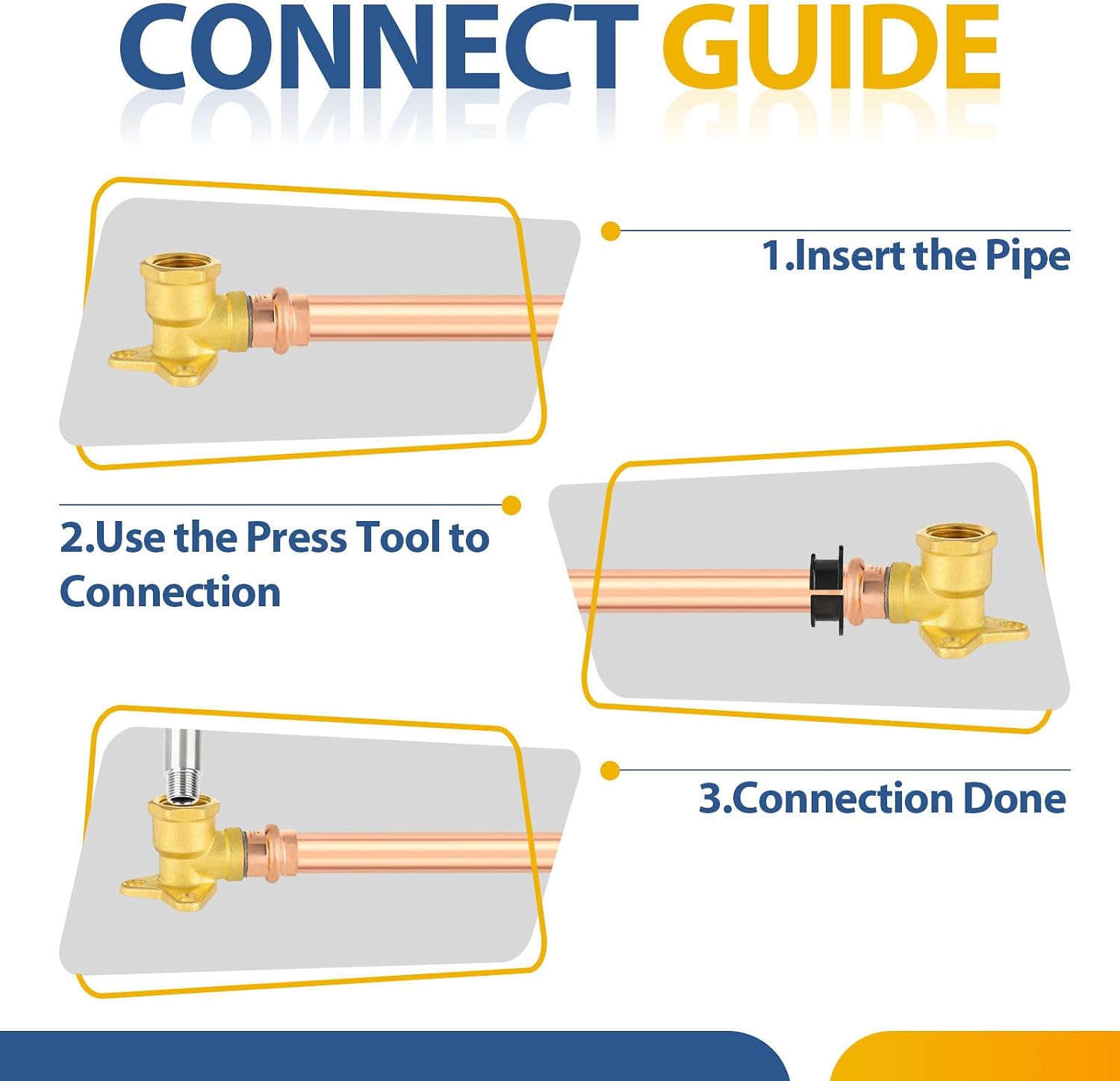 CONNECT GUIDE

1.Insert the Pipe

2.Use the Press Tool to Connection

3.Connection Done