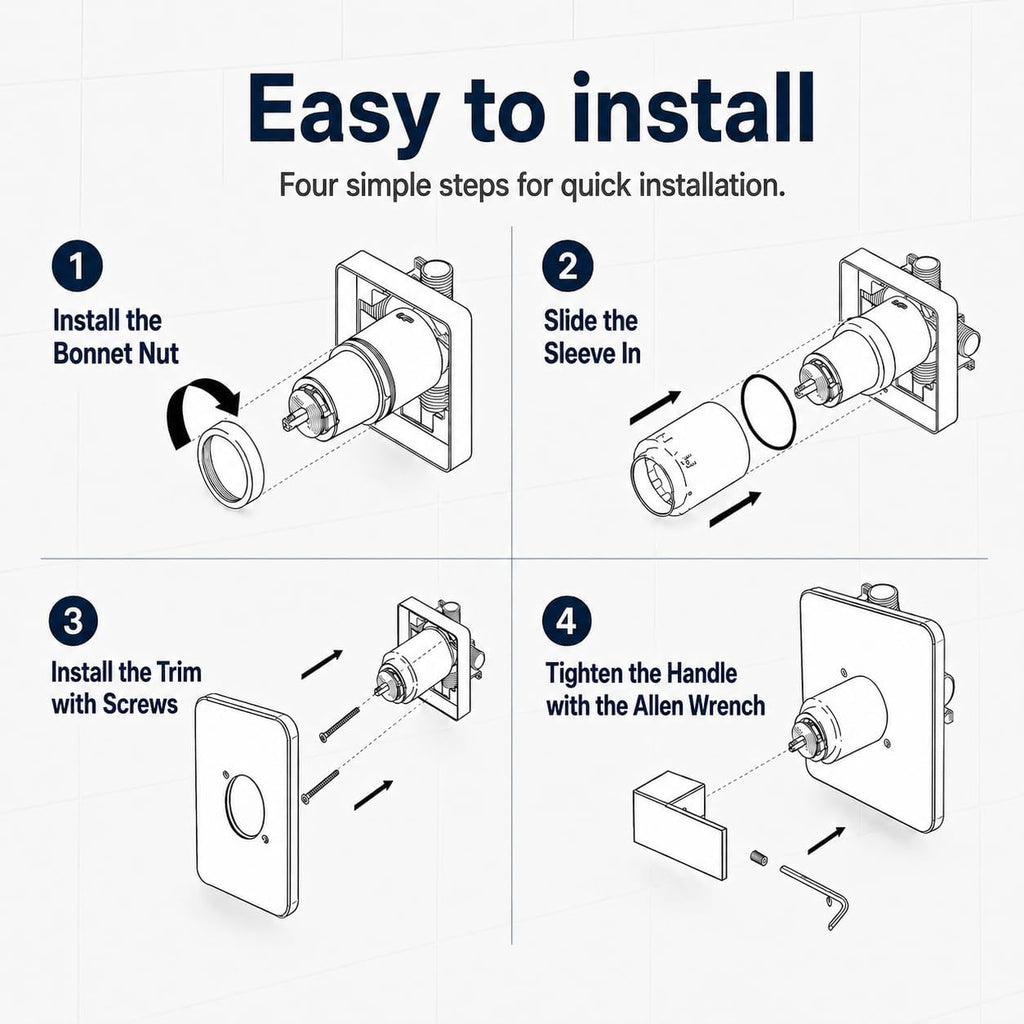 Easy to install

Four simple steps for quick installation.

1

Install the Bonnet Nut

2

Slide the Sleeve In

3

Install the Trim with Screws

4

Tighten the Handle with the Allen Wrench