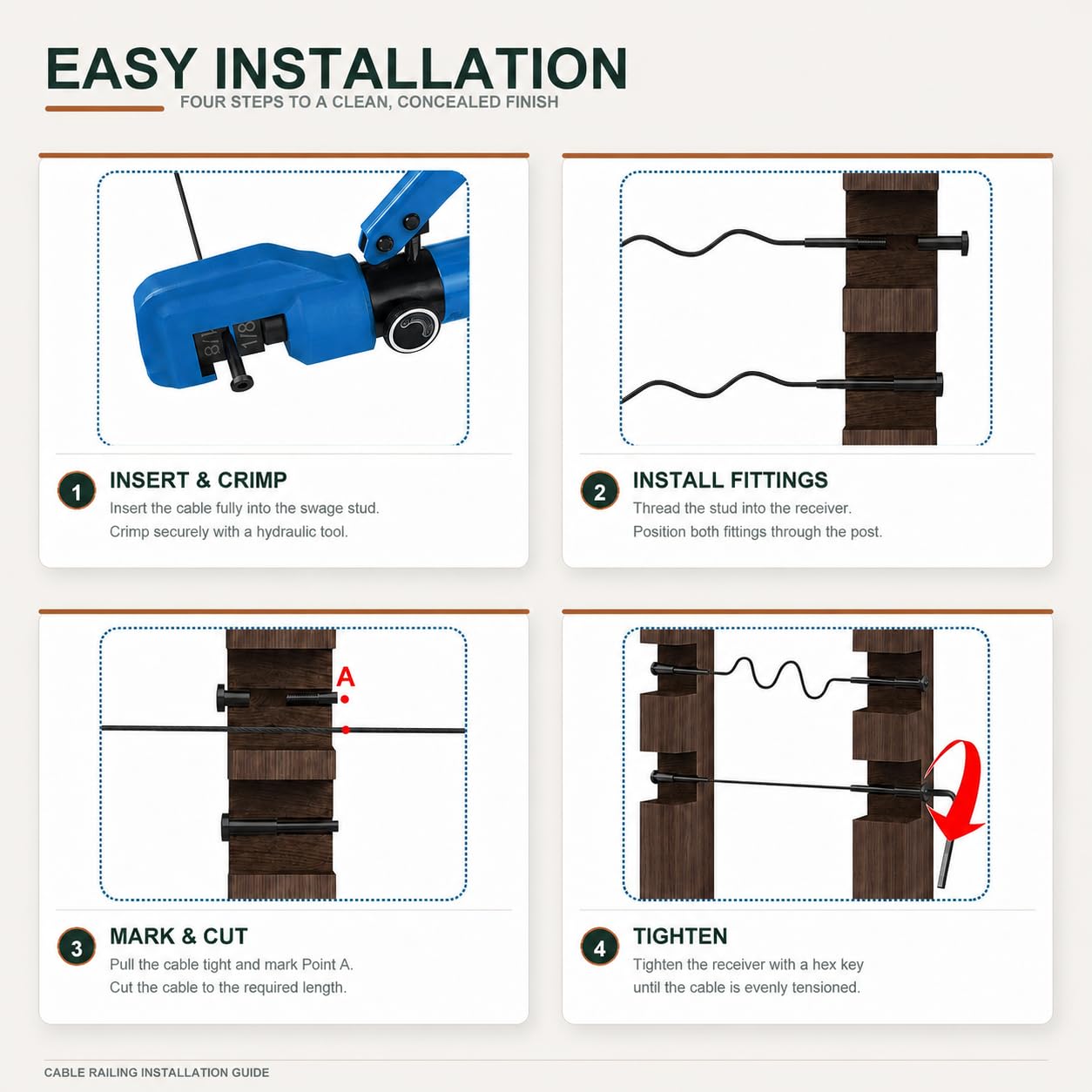 EASY INSTALLATION
FOUR STEPS TO A CLEAN, CONCEALED FINISH

1/8 1/8

1
INSERT & CRIMP
Insert the cable fully into the swage stud. Crimp securely with a hydraulic tool.

2
INSTALL FITTINGS
Thread the stud into the receiver. Position both fittings through the post.

A

3
MARK & CUT
Pull the cable tight and mark Point A. Cut the cable to the required length.

4
TIGHTEN
Tighten the receiver with a hex key until the cable is evenly tensioned.

CABLE RAILING INSTALLATION GUIDE