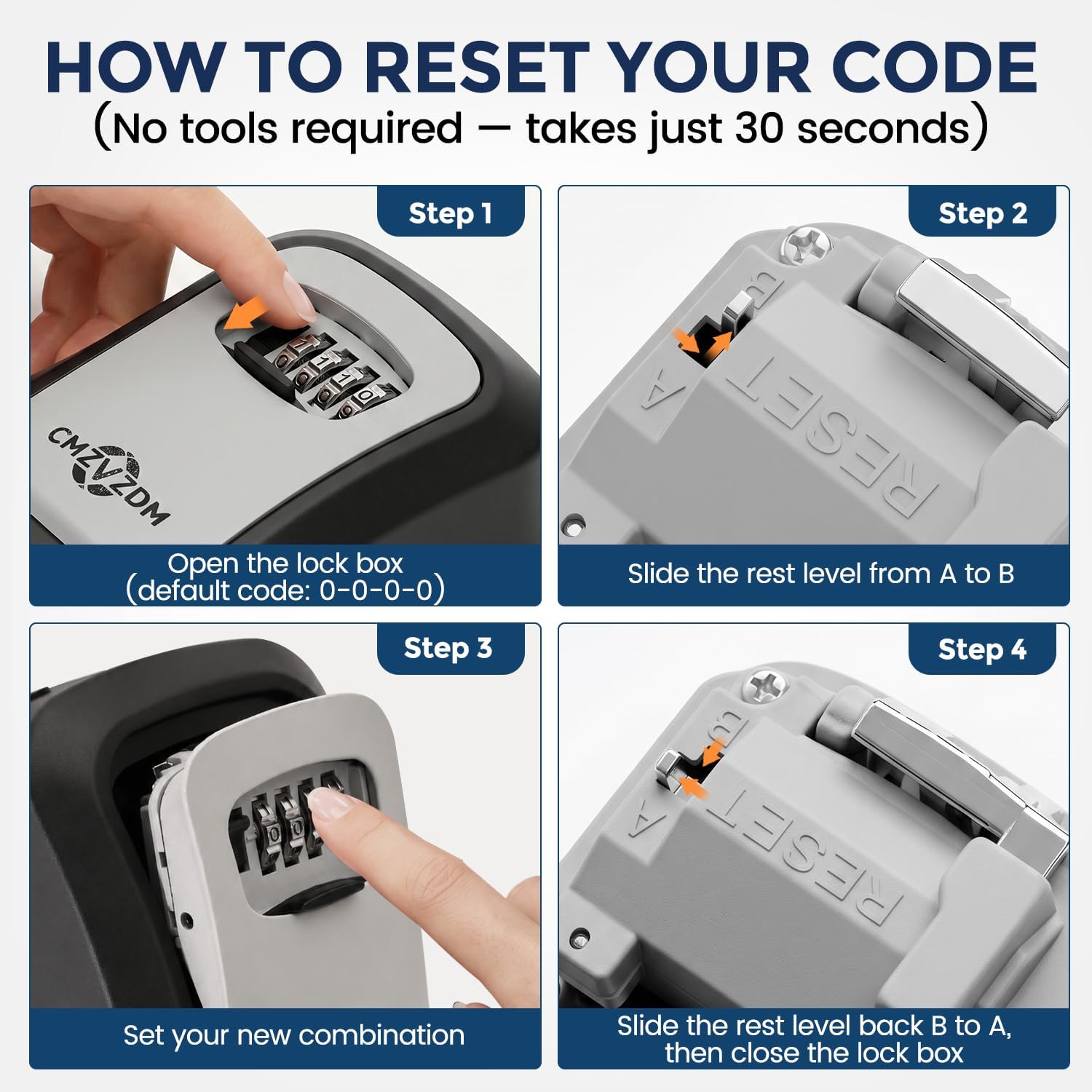 HOW TO RESET YOUR CODE
(No tools required — takes just 30 seconds)

Step 1

CMZVZDM

Open the lock box
(default code: 0-0-0-0)

Step 2

B
A
RESET

Slide the rest level from A to B

Step 3

Set your new combination

Step 4

B
A
RESET

Slide the rest level back B to A, then close the lock box